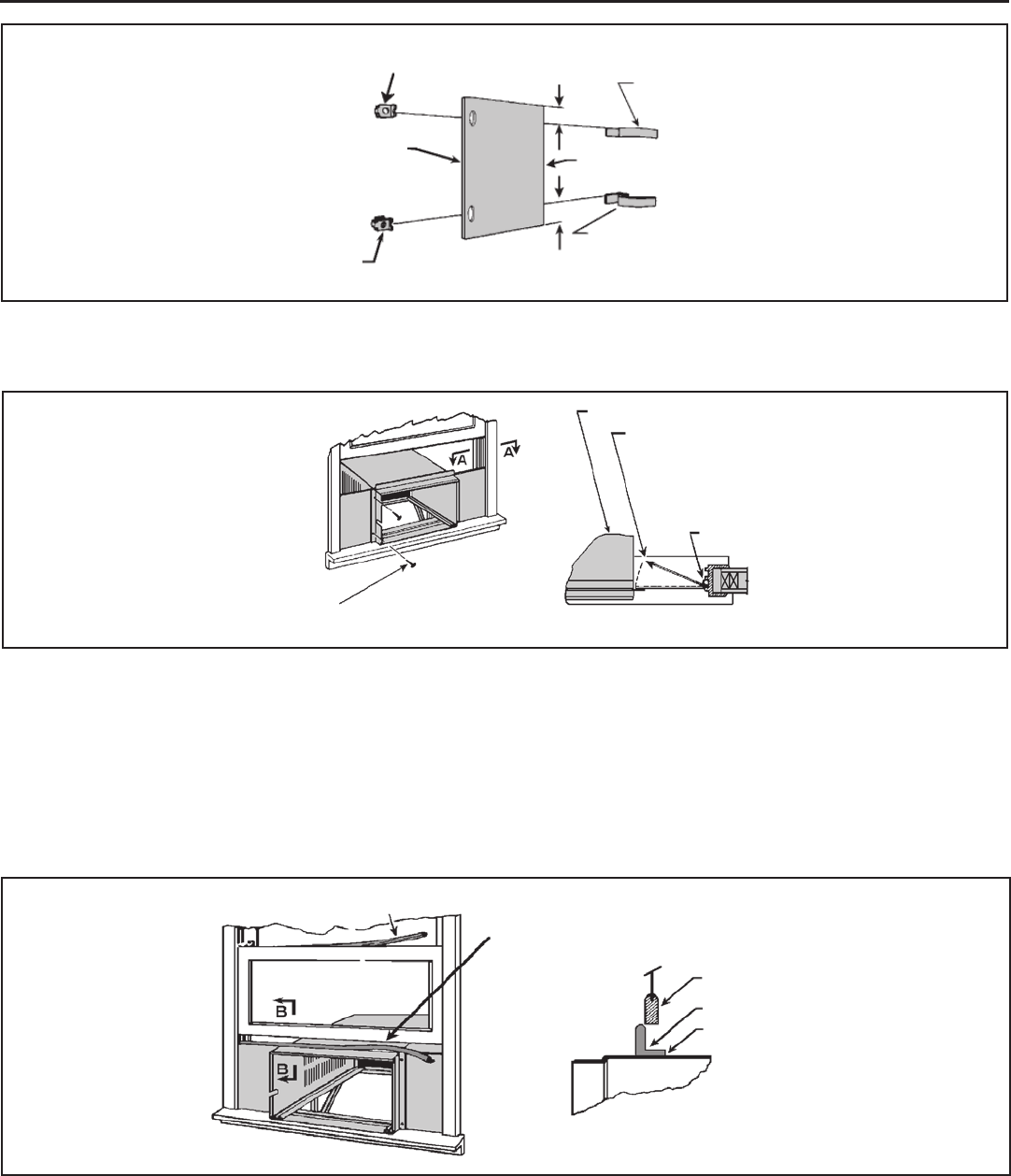 A
A
B
B